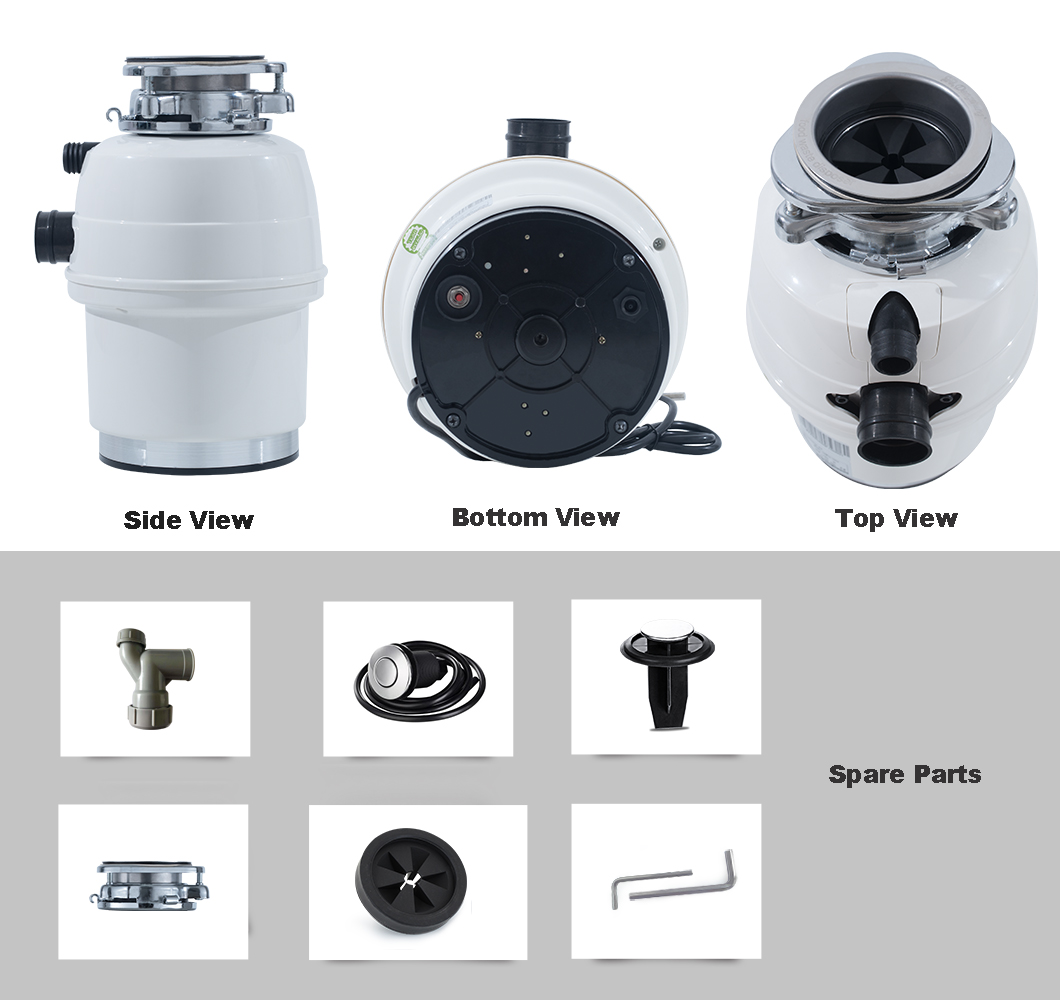 Side View

Bottom View

Top View

Spare Parts