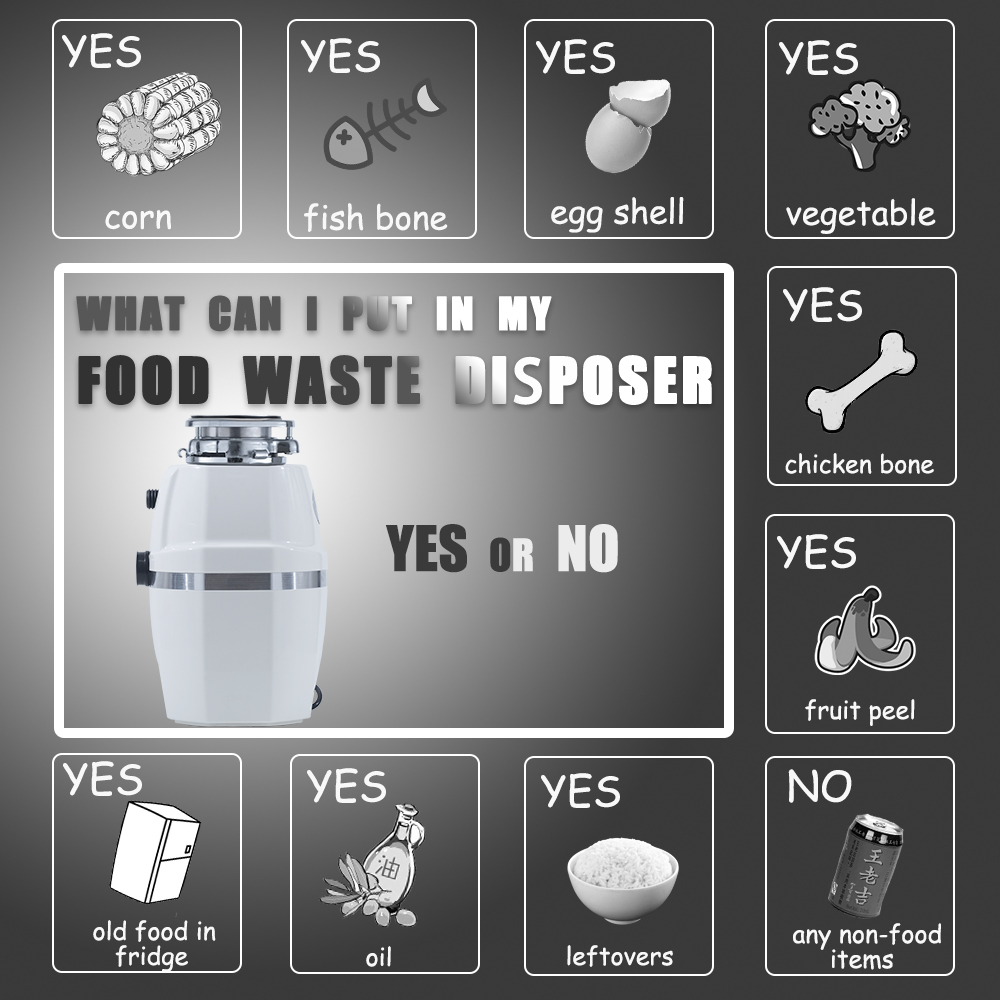 YES
corn

YES
fish bone

YES
egg shell

YES
vegetable

WHAT CAN I PUT IN MY
FOOD WASTE DISPOSER

YES OR NO

YES
chicken bone

YES
fruit peel

YES
old food in fridge

YES
油
oil

YES
leftovers

NO
王老吉
any non-food items