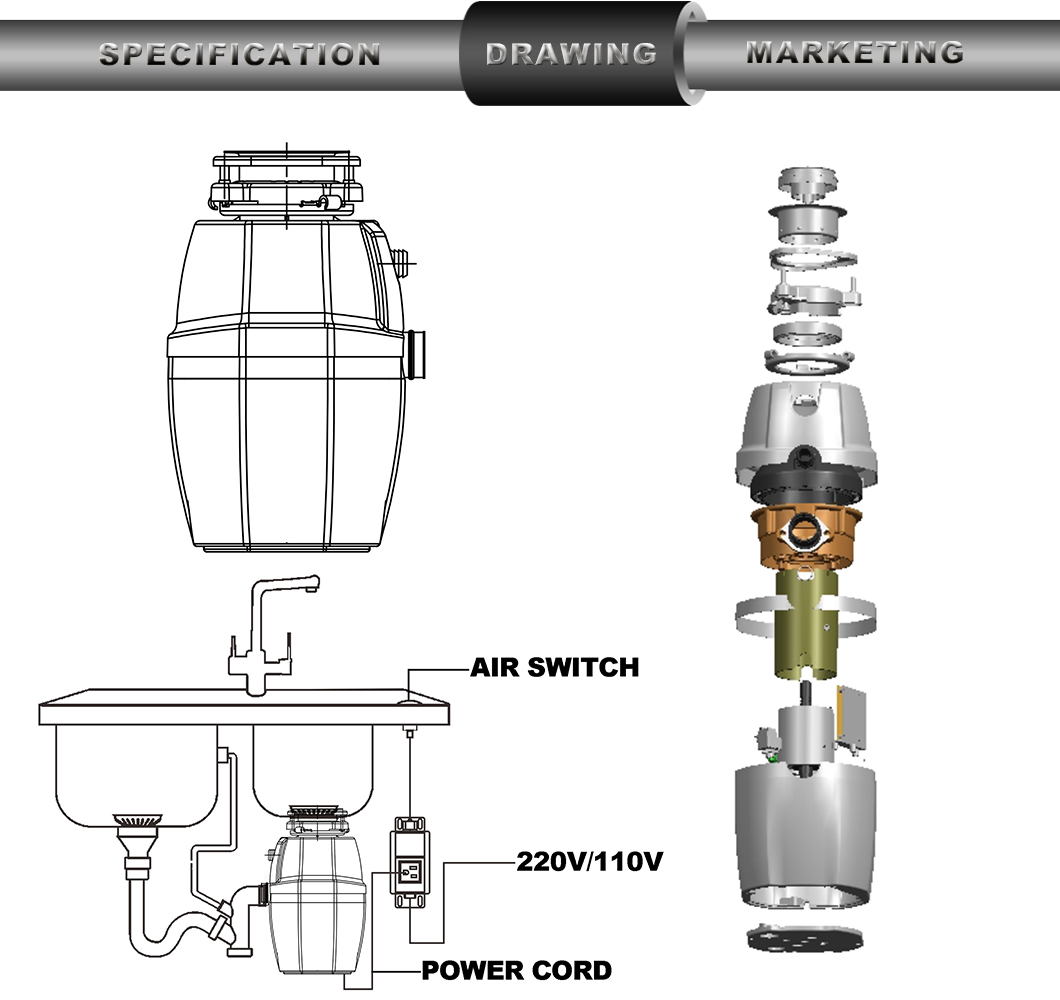 SPECIFICATION DRAWING MARKETING

AIR SWITCH

220V/110V

POWER CORD