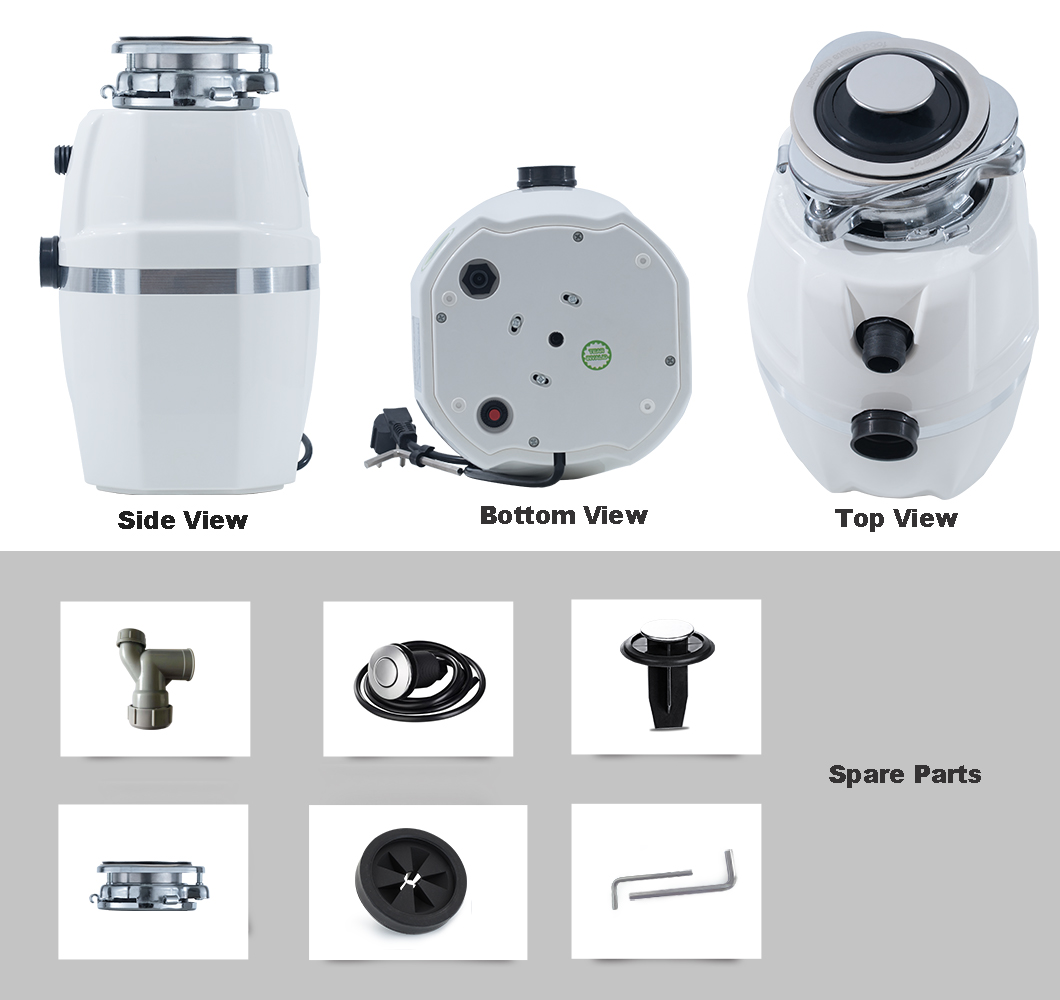 Side View

Bottom View

Top View

Spare Parts